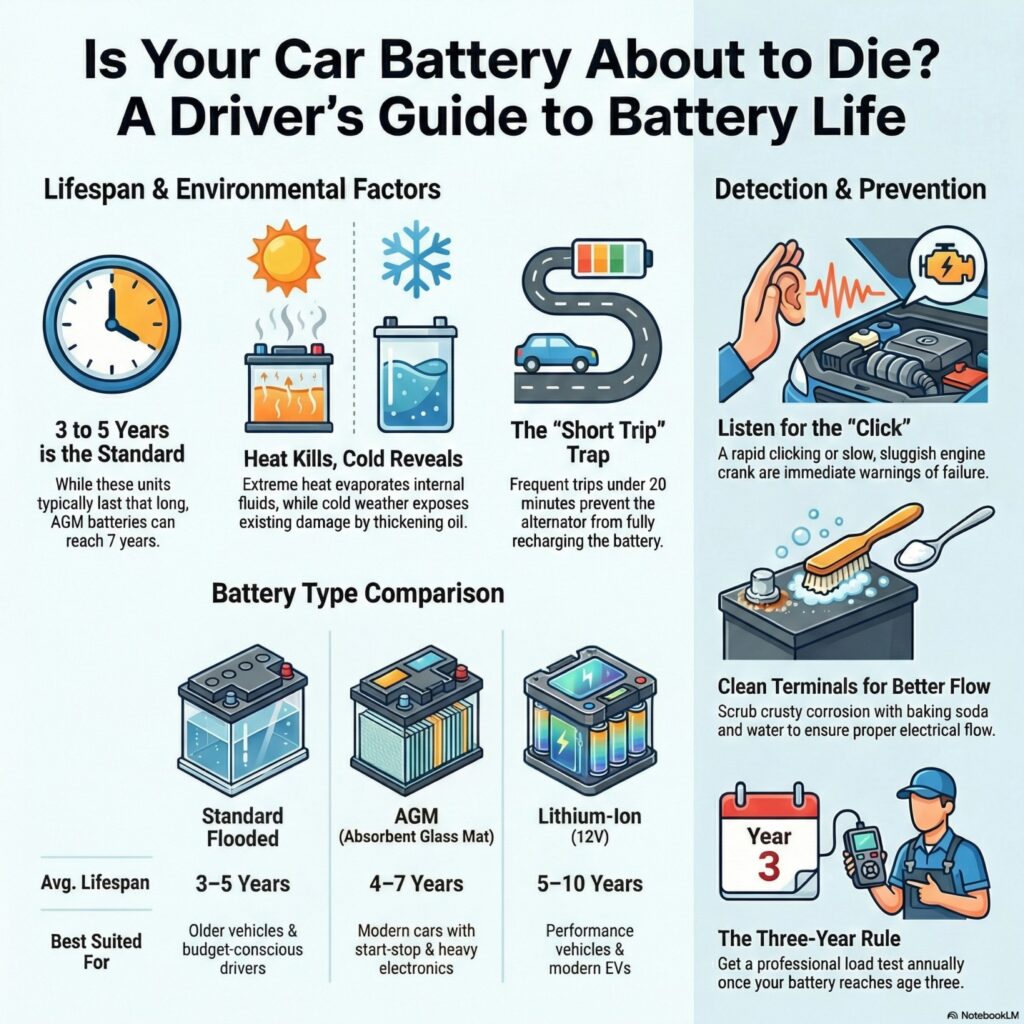 Is Your Car Battery About to Die?
A Driver's Guide to Battery Life

Lifespan & Environmental Factors

3 to 5 Years is the Standard
While these units typically last that long, AGM batteries can reach 7 years.

Heat Kills, Cold Reveals
Extreme heat evaporates internal fluids, while cold weather exposes existing damage by thickening oil.

The "Short Trip" Trap
Frequent trips under 20 minutes prevent the alternator from fully recharging the battery.

Battery Type Comparison

| | Standard Flooded | AGM (Absorbent Glass Mat) | Lithium-Ion (12V) |
|---|---|---|---|
| Avg. Lifespan | 3–5 Years | 4–7 Years | 5–10 Years |
| Best Suited For | Older vehicles & budget-conscious drivers | Modern cars with start-stop & heavy electronics | Performance vehicles & modern EVs |

Detection & Prevention

Listen for the "Click"
A rapid clicking or slow, sluggish engine crank are immediate warnings of failure.

Clean Terminals for Better Flow
Scrub crusty corrosion with baking soda and water to ensure proper electrical flow.

Year
3

The Three-Year Rule
Get a professional load test annually once your battery reaches age three.

NotebookLM