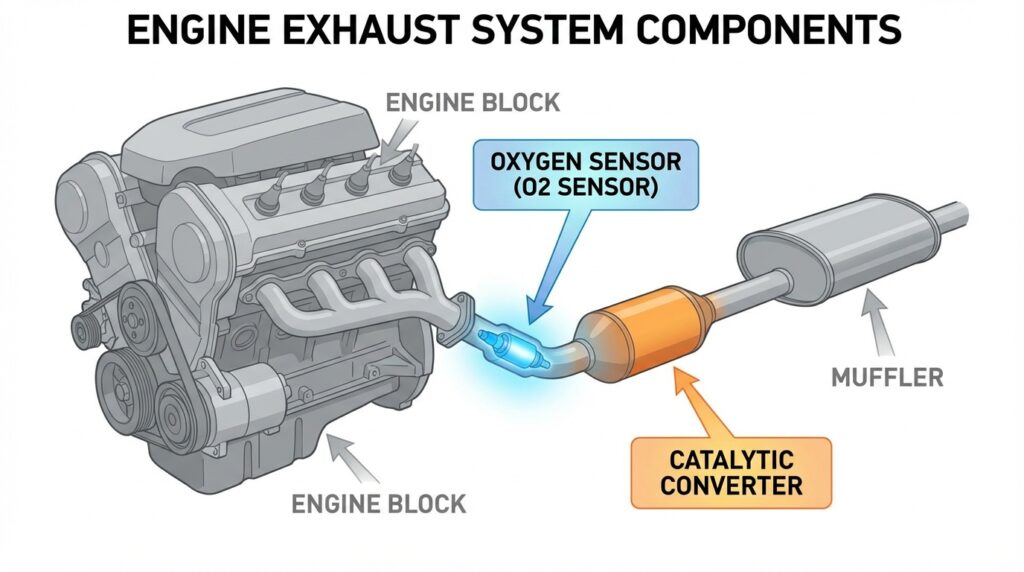 ENGINE EXHAUST SYSTEM COMPONENTS

ENGINE BLOCK

OXYGEN SENSOR (O2 SENSOR)

MUFFLER

CATALYTIC CONVERTER

ENGINE BLOCK