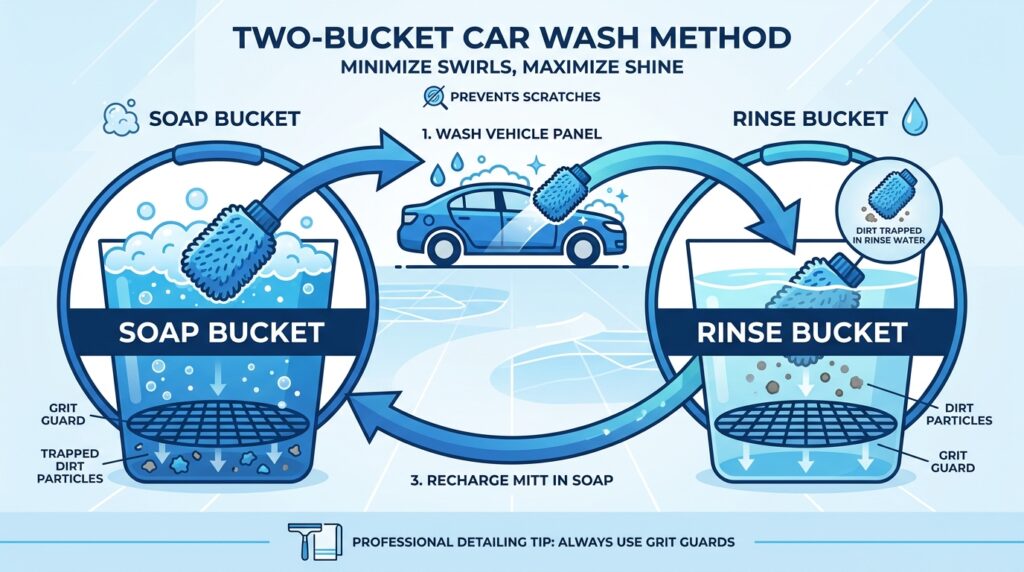 TWO-BUCKET CAR WASH METHOD
MINIMIZE SWIRLS, MAXIMIZE SHINE

PREVENTS SCRATCHES

SOAP BUCKET

1. WASH VEHICLE PANEL

RINSE BUCKET

DIRT TRAPPED IN RINSE WATER

SOAP BUCKET

RINSE BUCKET

GRIT GUARD

TRAPPED DIRT PARTICLES

DIRT PARTICLES

GRIT GUARD

3. RECHARGE MITT IN SOAP

PROFESSIONAL DETAILING TIP: ALWAYS USE GRIT GUARDS